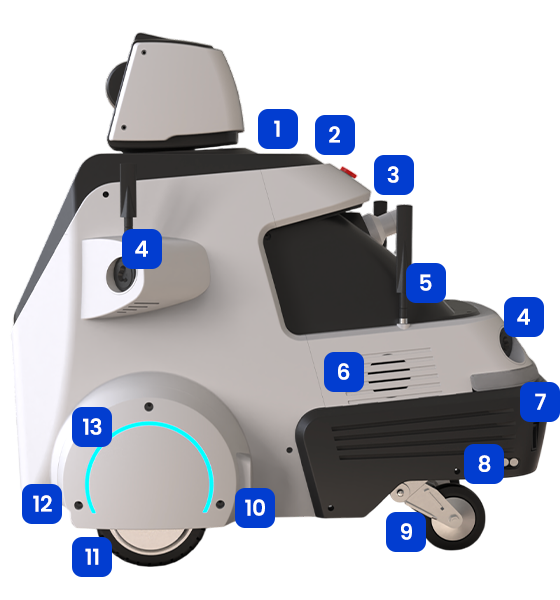 1
2
3
4
5
4
6
7
13
8
12
10
9
11