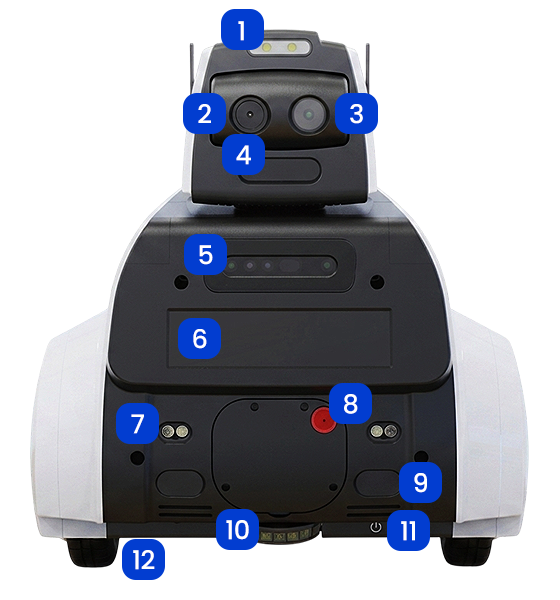 1
2
3
4
5
6
7
8
9
10
11
12